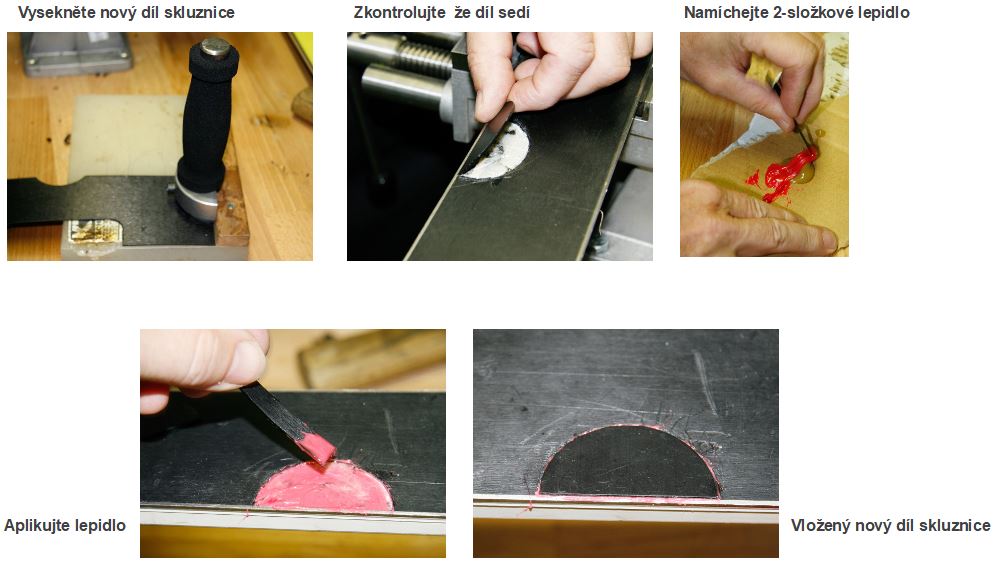 Vysekněte nový díl skluznice

Zkontrolujte že díl sedí

Namíchejte 2-složkové lepidlo

Aplikujte lepidlo

Vložený nový díl skluznice